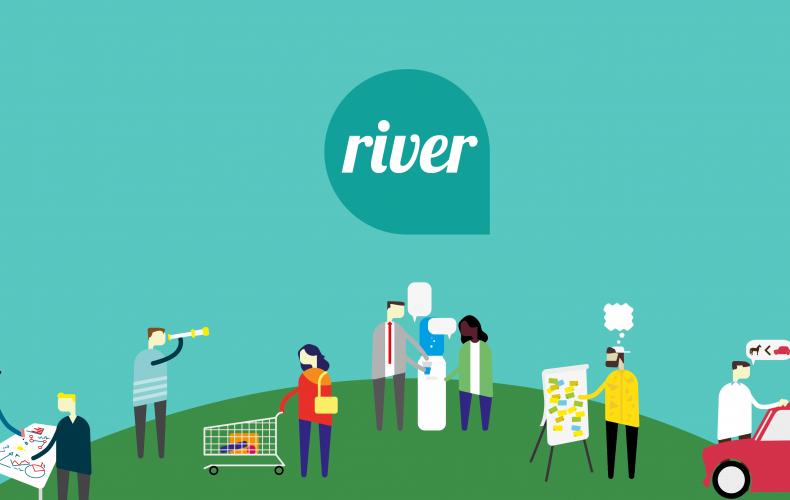 river